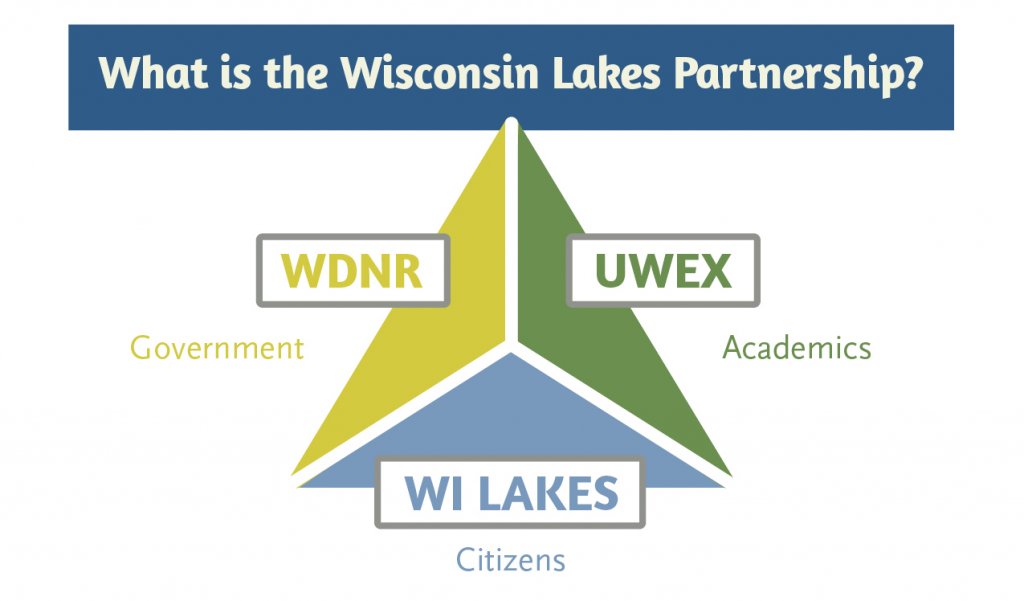 What is the Wisconsin Lakes Partnership?

WDNR

Government

UWEX

Academics

WI LAKES

Citizens